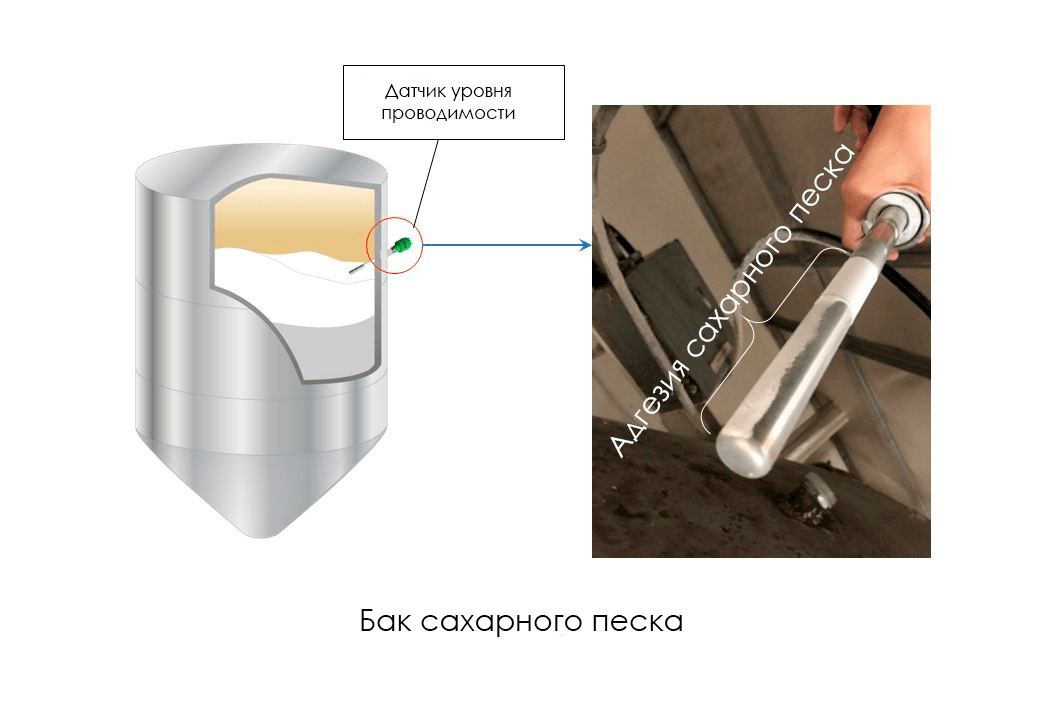 Датчик уровня проводимости

Адгезия сахарного песка

Бак сахарного песка