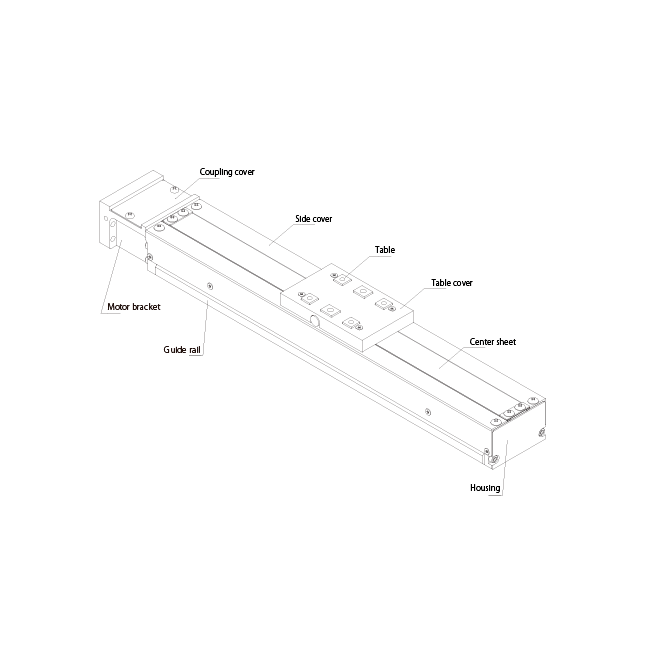 Coupling cover
Side cover
Table
Table cover
Motor bracket
Guide rail
Center sheet
Housing